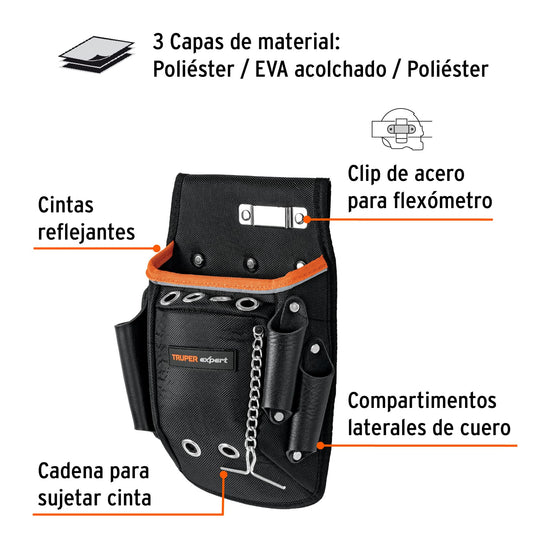 3 Capas de material:
Poliéster / EVA acolchado / Poliéster

Clip de acero
para flexómetro

Cintas
reflejantes

TRUPER expert

Compartimentos
laterales de cuero

Cadena para
sujetar cinta