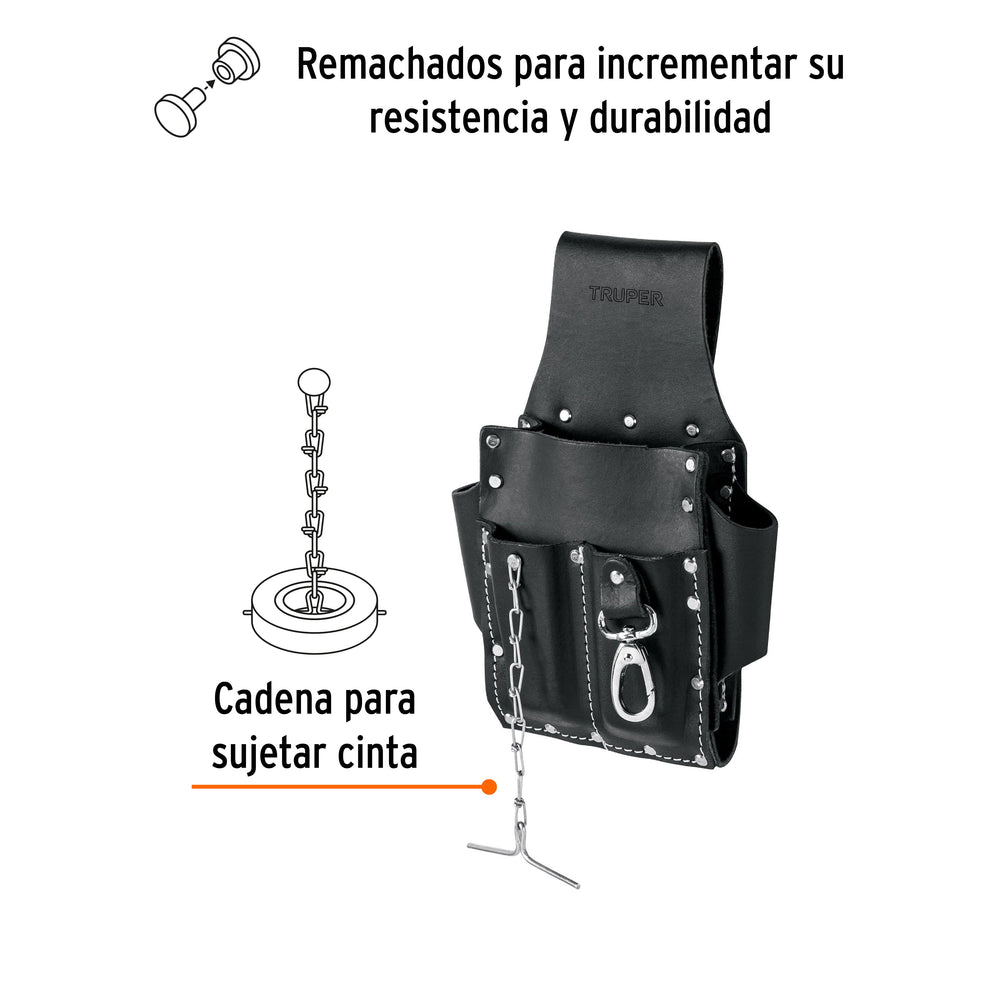 Remachados para incrementar su resistencia y durabilidad

TRUPER

Cadena para sujetar cinta