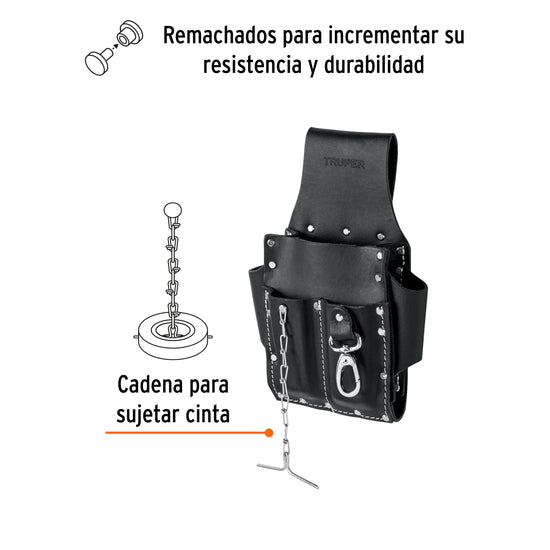 Remachados para incrementar su resistencia y durabilidad

TRUPER

Cadena para sujetar cinta