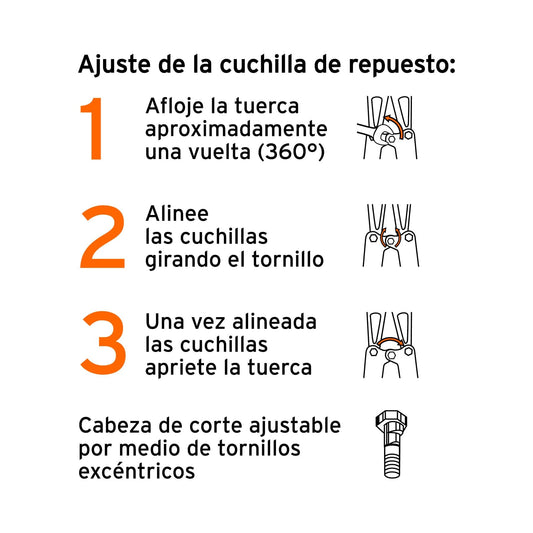 Ajuste de la cuchilla de repuesto:

1 Afloje la tuerca aproximadamente una vuelta (360°)

2 Alinee las cuchillas girando el tornillo

3 Una vez alineada las cuchillas apriete la tuerca

Cabeza de corte ajustable por medio de tornillos excéntricos