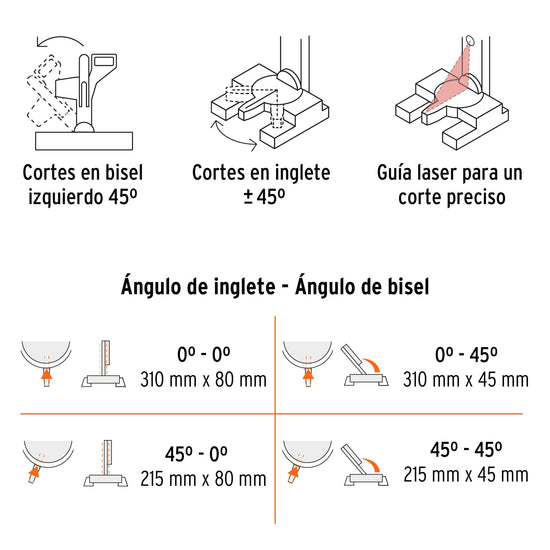 Cortes en bisel izquierdo 45º

Cortes en inglete ± 45º

Guía laser para un corte preciso

Ángulo de inglete - Ángulo de bisel

0º - 0º
310 mm x 80 mm

0º - 45º
310 mm x 45 mm

45º - 0º
215 mm x 80 mm

45º - 45º
215 mm x 45 mm