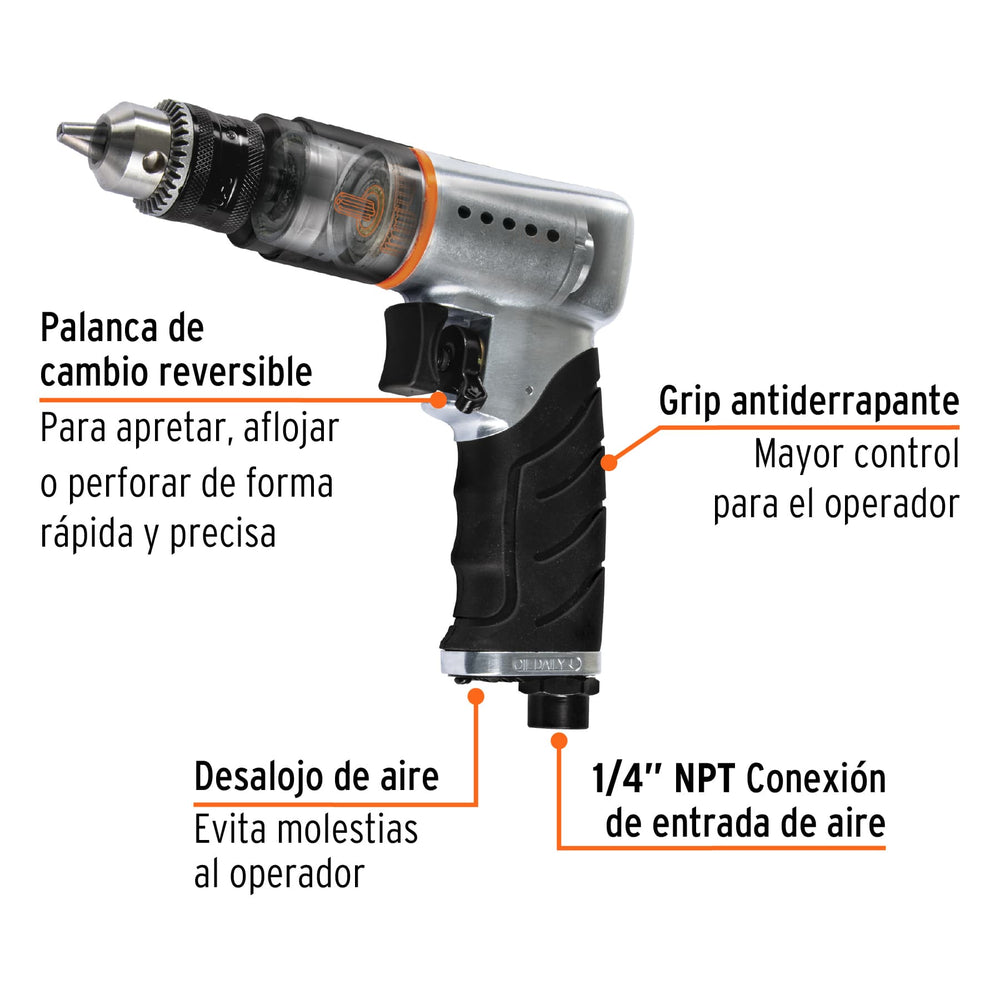 Palanca de cambio reversible
Para apretar, aflojar o perforar de forma rápida y precisa

Grip antiderrapante
Mayor control para el operador

OIL DAILY

Desalojo de aire
Evita molestias al operador

1/4" NPT Conexión de entrada de aire