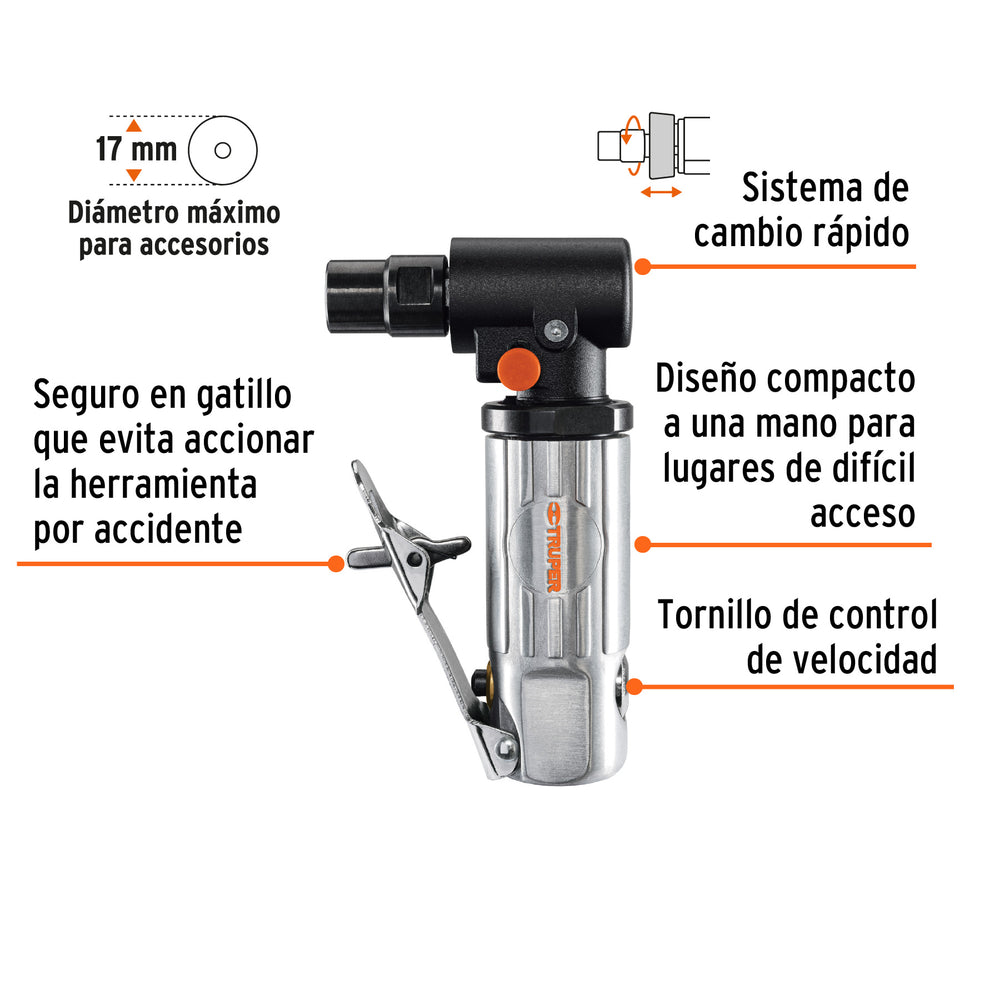 17 mm

Diámetro máximo para accesorios

Sistema de cambio rápido

Seguro en gatillo que evita accionar la herramienta por accidente

Diseño compacto a una mano para lugares de difícil acceso

TRUPER

Tornillo de control de velocidad