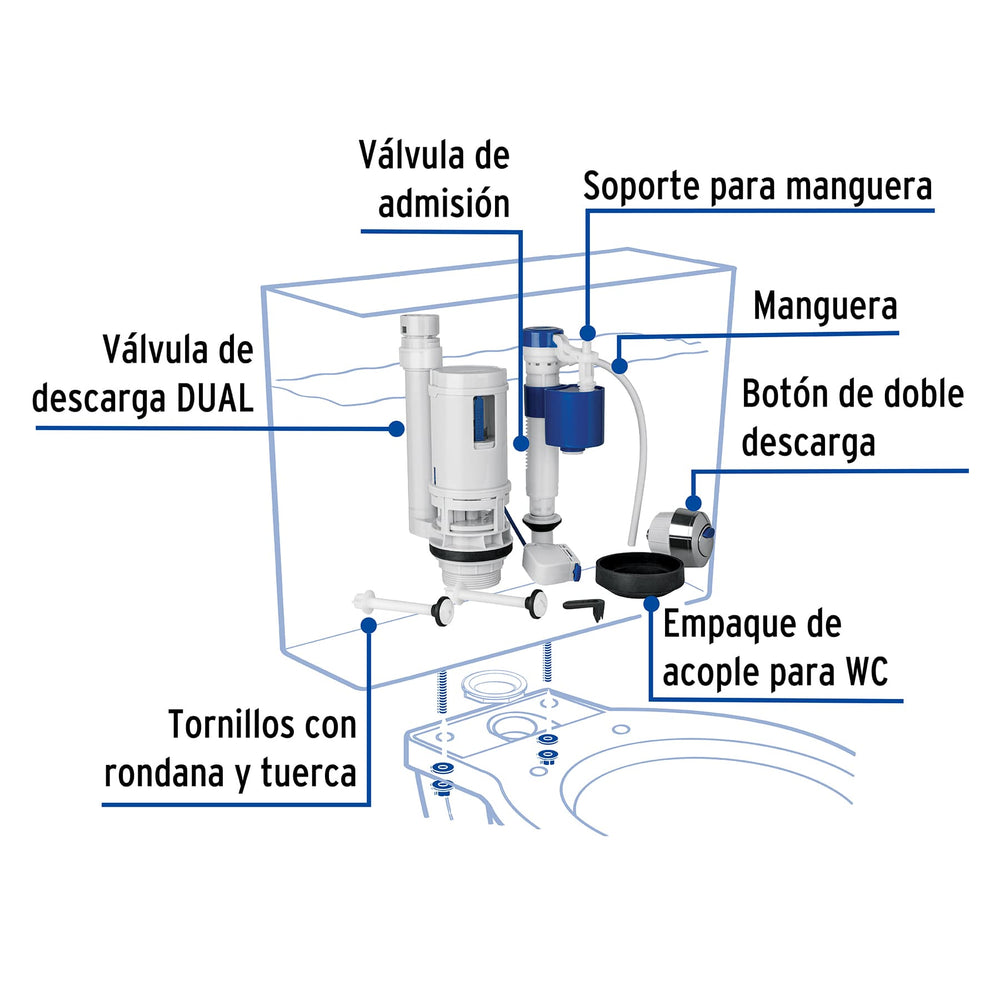 Válvula de admisión

Soporte para manguera

Manguera

Válvula de descarga DUAL

Botón de doble descarga

Empaque de acople para WC

Tornillos con rondana y tuerca